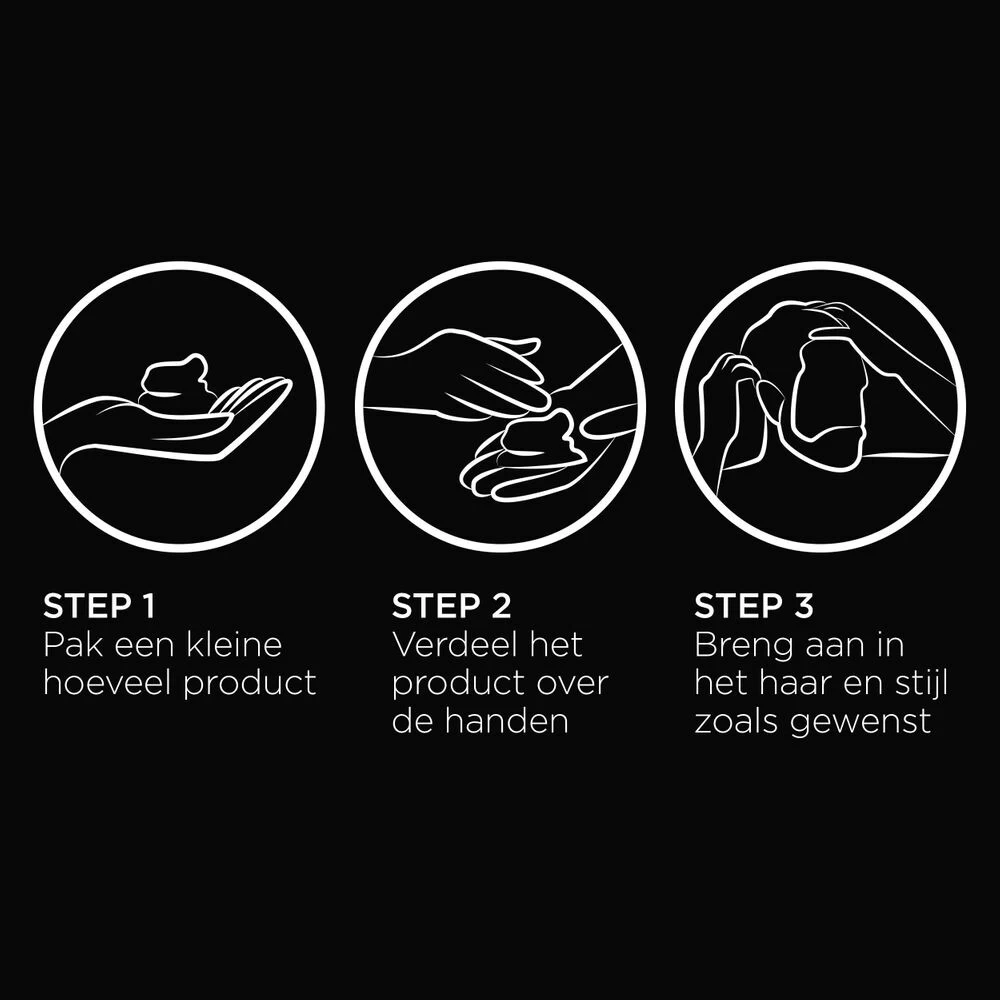 STEP 1
Pak een kleine hoeveel product

STEP 2
Verdeel het product over de handen

STEP 3
Breng aan in het haar en stijl zoals gewenst